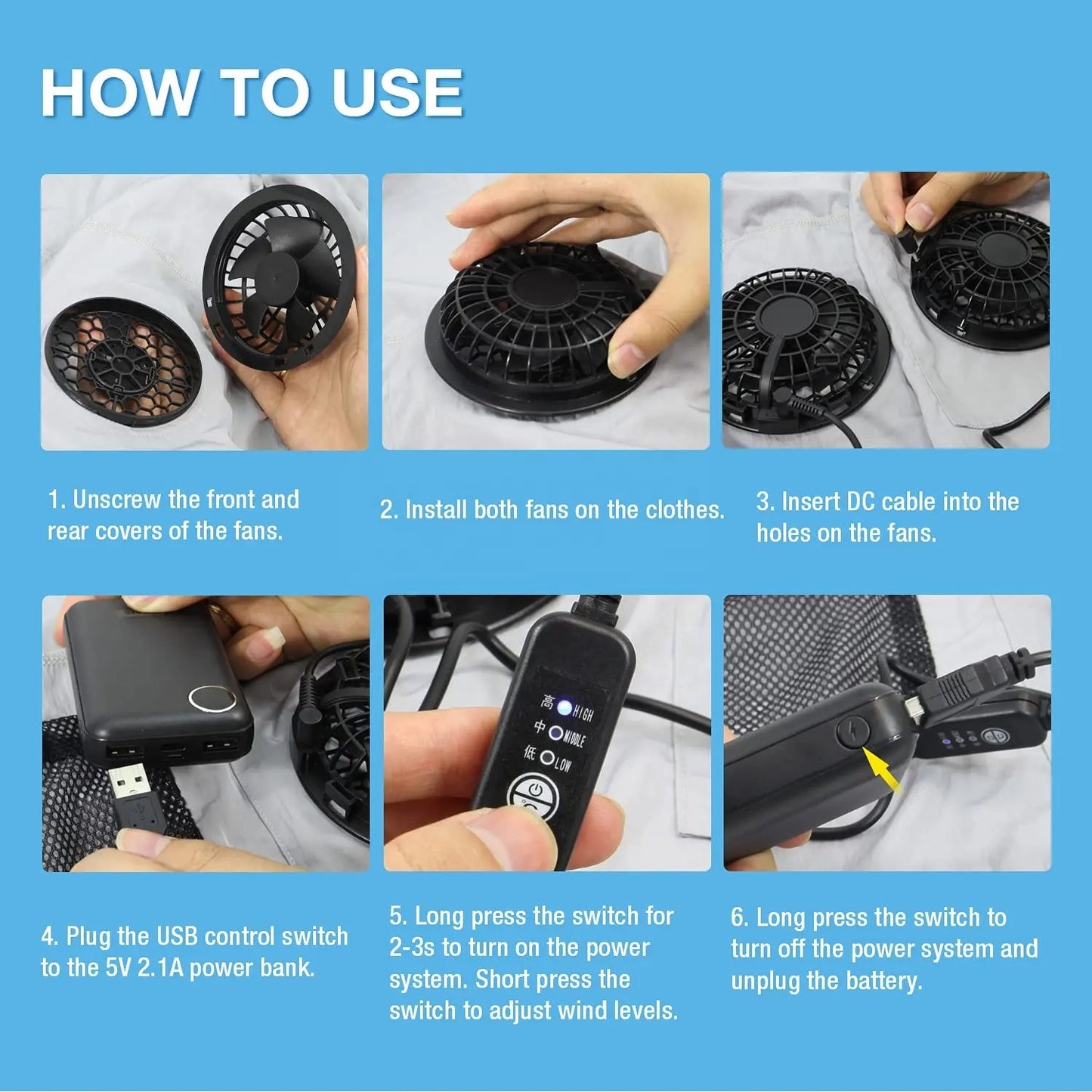 HOW TO USE

1. Unscrew the front and rear covers of the fans.

2. Install both fans on the clothes.

3. Insert DC cable into the holes on the fans.

高 HIGH
中 MIDDLE
低 LOW

4. Plug the USB control switch to the 5V 2.1A power bank.

5. Long press the switch for 2-3s to turn on the power system. Short press the switch to adjust wind levels.

6. Long press the switch to turn off the power system and unplug the battery.